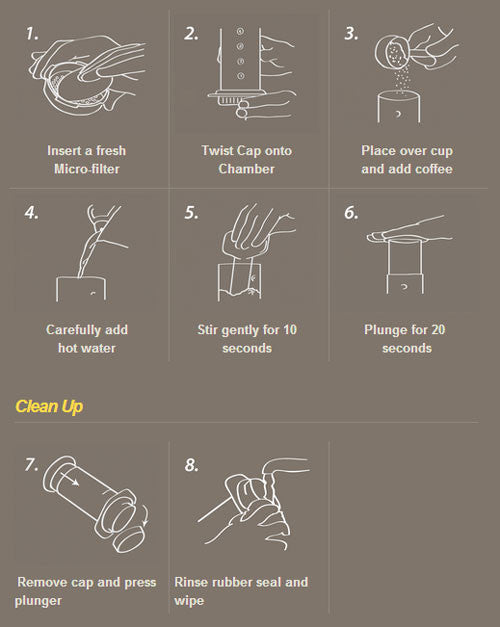 1.

Insert a fresh Micro-filter

2.

Twist Cap onto Chamber

3.

Place over cup and add coffee

4.

Carefully add hot water

5.

Stir gently for 10 seconds

6.

Plunge for 20 seconds

Clean Up

7.

Remove cap and press plunger

8.

Rinse rubber seal and wipe